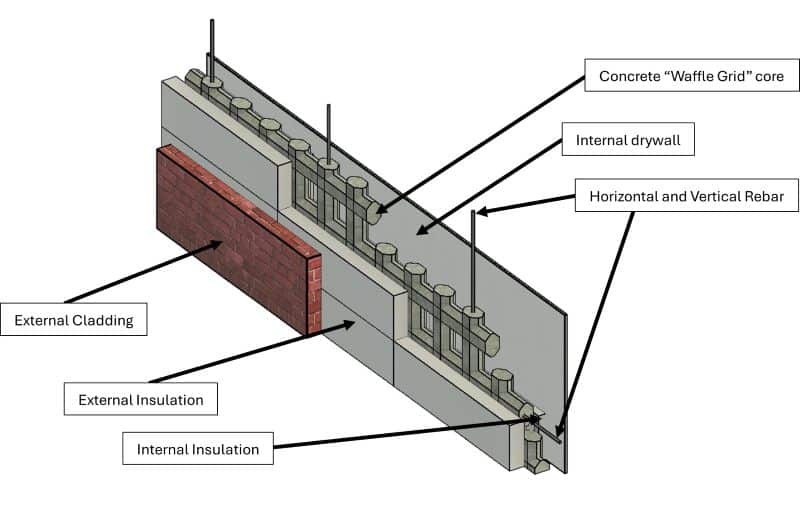 Concrete “Waffle Grid” core

Internal drywall

Horizontal and Vertical Rebar

External Cladding

External Insulation

Internal Insulation